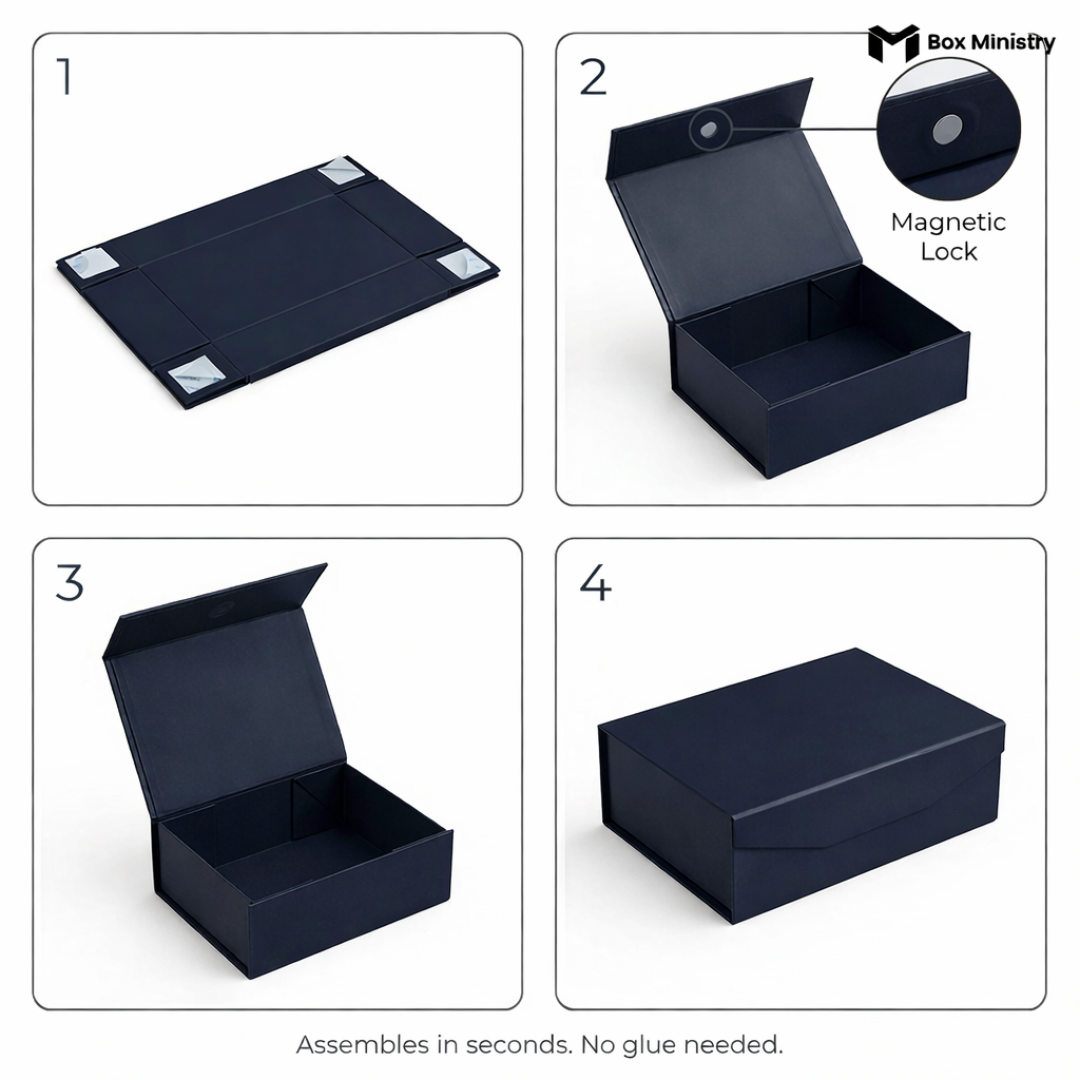 Box Ministry

1

2

Magnetic Lock

3

4

Assembles in seconds. No glue needed.