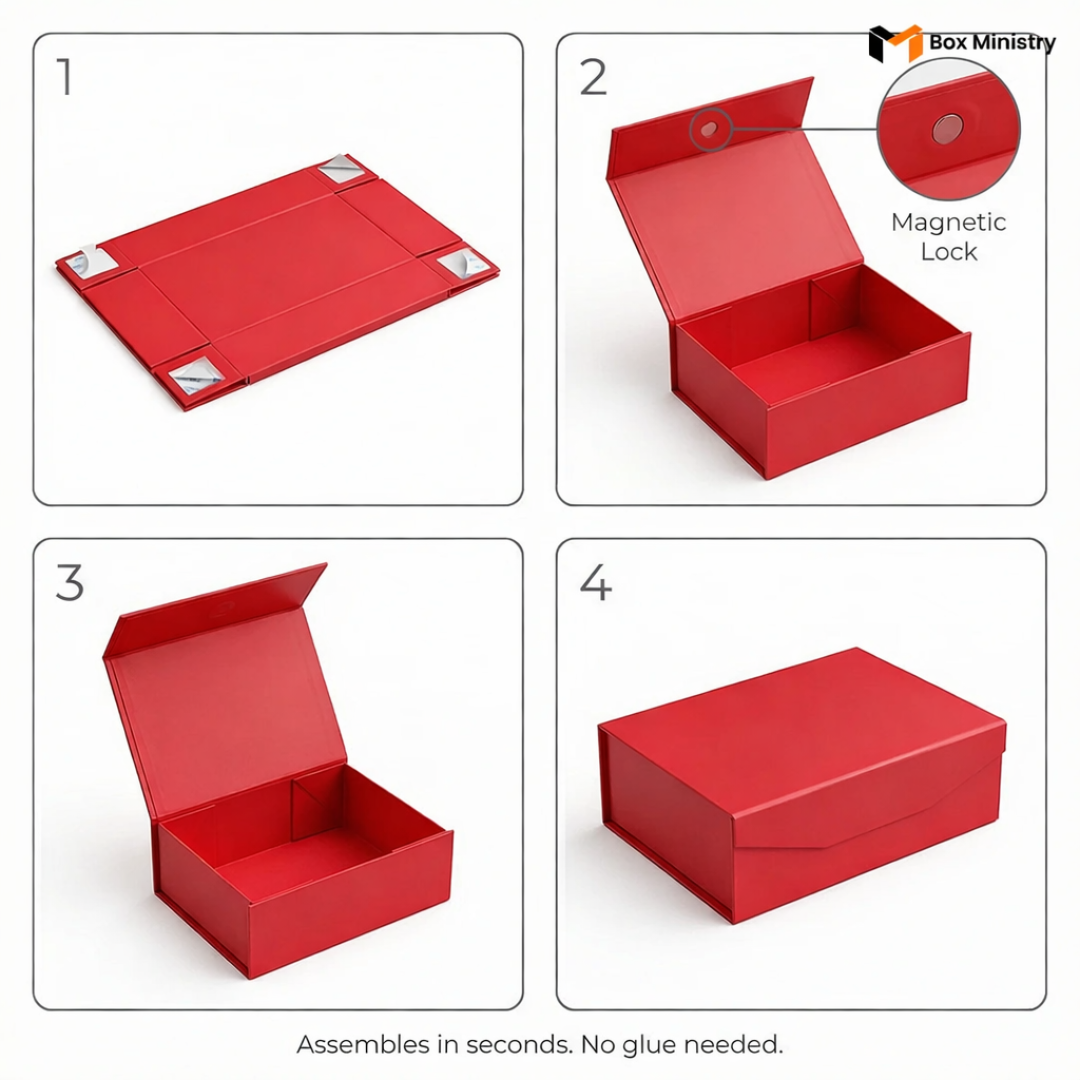 Box Ministry

1

2

Magnetic Lock

3

4

Assembles in seconds. No glue needed.