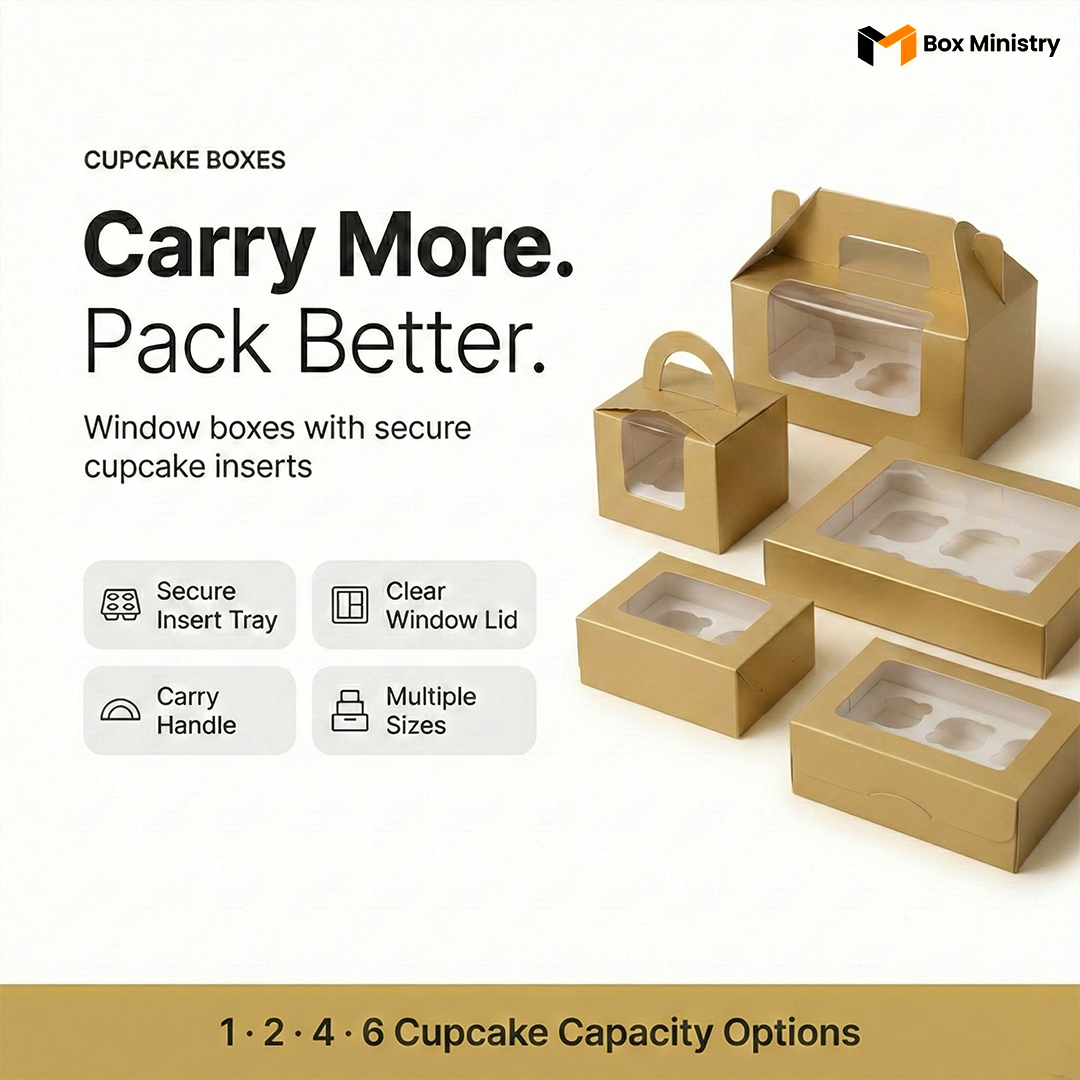 Box Ministry

CUPCAKE BOXES

Carry More.
Pack Better.

Window boxes with secure cupcake inserts

Secure Insert Tray

Clear Window Lid

Carry Handle

Multiple Sizes

1 · 2 · 4 · 6 Cupcake Capacity Options