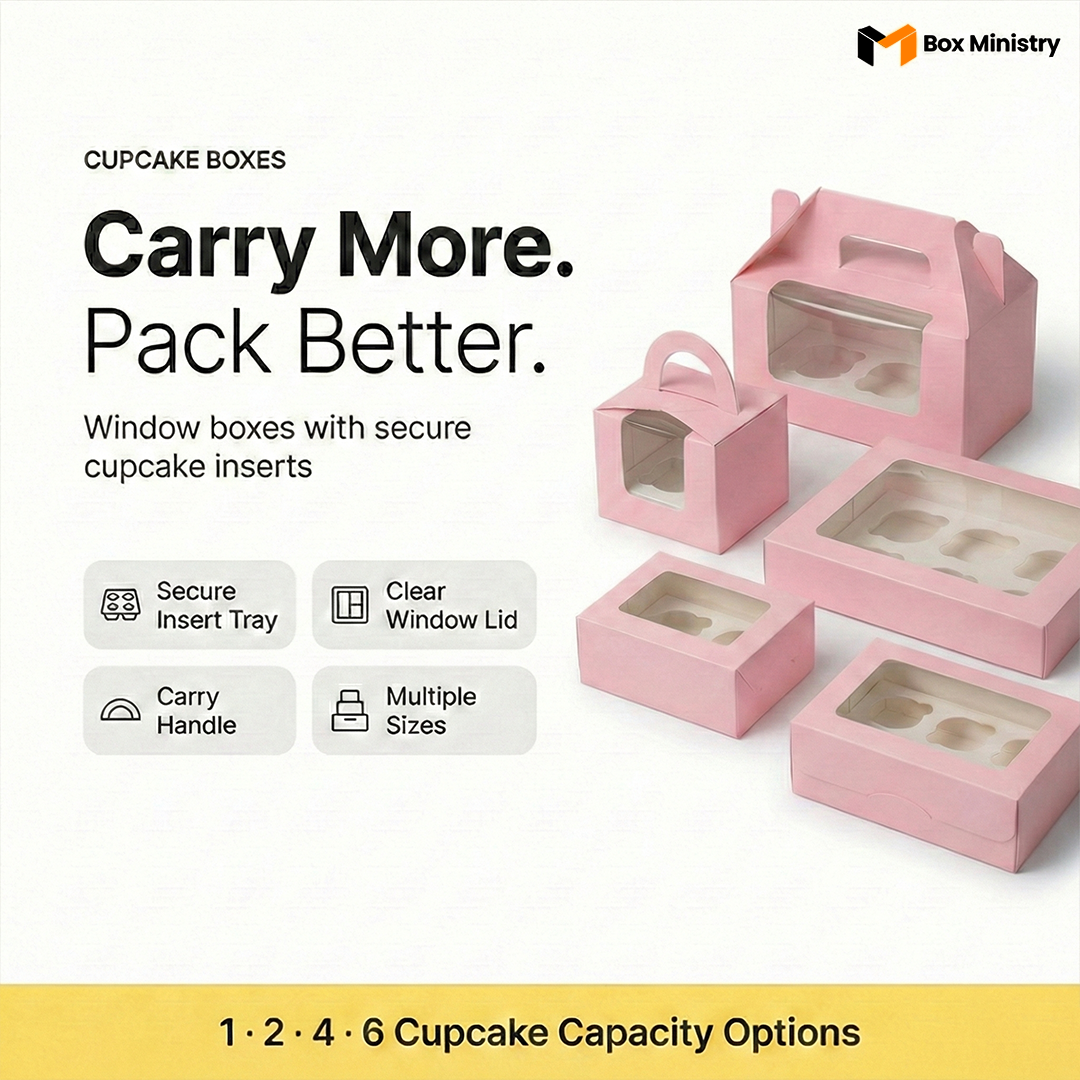 Box Ministry

CUPCAKE BOXES

Carry More.
Pack Better.

Window boxes with secure cupcake inserts

Secure Insert Tray

Clear Window Lid

Carry Handle

Multiple Sizes

1 · 2 · 4 · 6 Cupcake Capacity Options